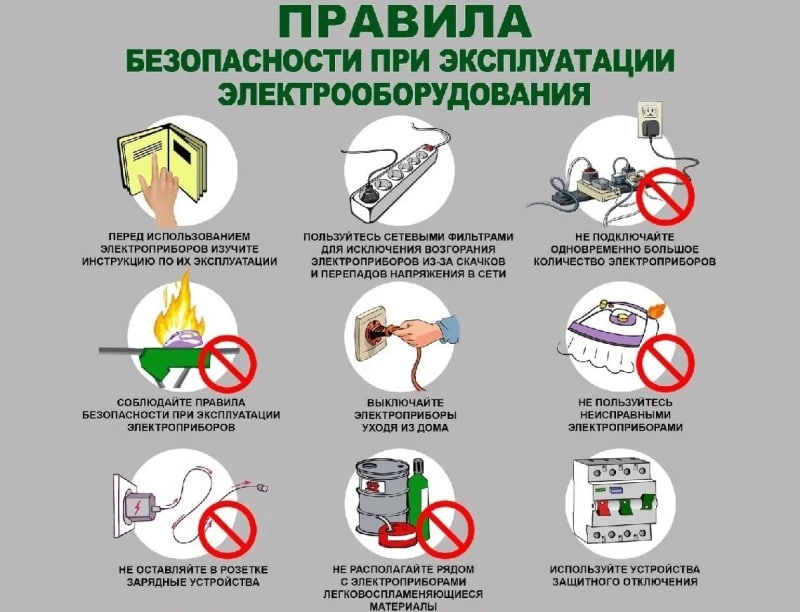 ПРАВИЛА
БЕЗОПАСНОСТИ ПРИ ЭКСПЛУАТАЦИИ ЭЛЕКТРООБОРУДОВАНИЯ

ПЕРЕД ИСПОЛЬЗОВАНИЕМ ЭЛЕКТРОПРИБОРОВ ИЗУЧИТЕ ИНСТРУКЦИЮ ПО ИХ ЭКСПЛУАТАЦИИ

ПОЛЬЗУЙТЕСЬ СЕТЕВЫМИ ФИЛЬТРАМИ ДЛЯ ИСКЛЮЧЕНИЯ ВОЗГОРАНИЯ ЭЛЕКТРОПРИБОРОВ ИЗ-ЗА СКАЧКОВ И ПЕРЕПАДОВ НАПРЯЖЕНИЯ В СЕТИ

НЕ ПОДКЛЮЧАЙТЕ ОДНОВРЕМЕННО БОЛЬШОЕ КОЛИЧЕСТВО ЭЛЕКТРОПРИБОРОВ

СОБЛЮДАЙТЕ ПРАВИЛА БЕЗОПАСНОСТИ ПРИ ЭКСПЛУАТАЦИИ ЭЛЕКТРОПРИБОРОВ

ВЫКЛЮЧАЙТЕ ЭЛЕКТРОПРИБОРЫ УХОДЯ ИЗ ДОМА

НЕ ПОЛЬЗУЙТЕСЬ НЕИСПРАВНЫМИ ЭЛЕКТРОПРИБОРАМИ

НЕ ОСТАВЛЯЙТЕ В РОЗЕТКЕ ЗАРЯДНЫЕ УСТРОЙСТВА

НЕ РАСПОЛАГАЙТЕ РЯДОМ С ЭЛЕКТРОПРИБОРАМИ ЛЕГКОВОСПЛАМЕНЯЮЩИЕСЯ МАТЕРИАЛЫ

ИСПОЛЬЗУЙТЕ УСТРОЙСТВА ЗАЩИТНОГО ОТКЛЮЧЕНИЯ